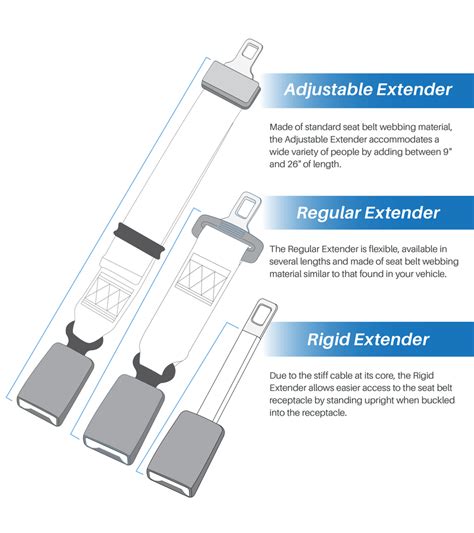 Adjustable Extender

Made of standard seat belt webbing material, the Adjustable Extender accommodates a wide variety of people by adding between 9" and 26" of length.

Regular Extender

The Regular Extender is flexible, available in several lengths and made of seat belt webbing material similar to that found in your vehicle.

Rigid Extender

Due to the stiff cable at its core, the Rigid Extender allows easier access to the seat belt receptacle by standing upright when buckled into the receptacle.