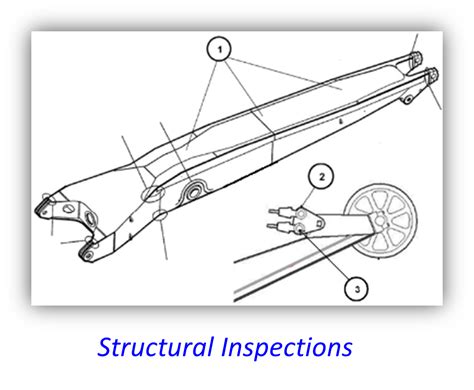 1

2

3

Structural Inspections