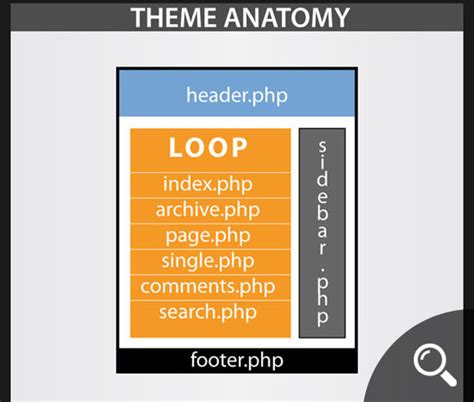 THEME ANATOMY

header.php

LOOP

index.php

archive.php

page.php

single.php

comments.php

search.php

sidebar.php

footer.php