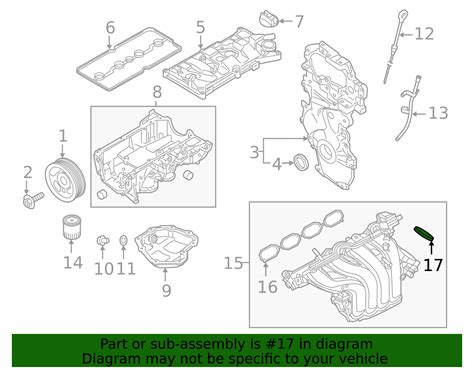 6
5
7
12
8
13
1
3
4
2
14
10
11
9
15
16
17

Part or sub-assembly is #17 in diagram
Diagram may not be specific to your vehicle