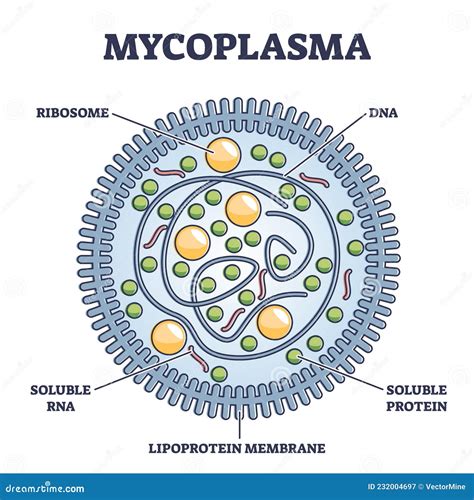 MYCOPLASMA

RIBOSOME

DNA

SOLUBLE RNA

SOLUBLE PROTEIN

LIPOPROTEIN MEMBRANE

dreamstime.com

ID 232004697 © VectorMine