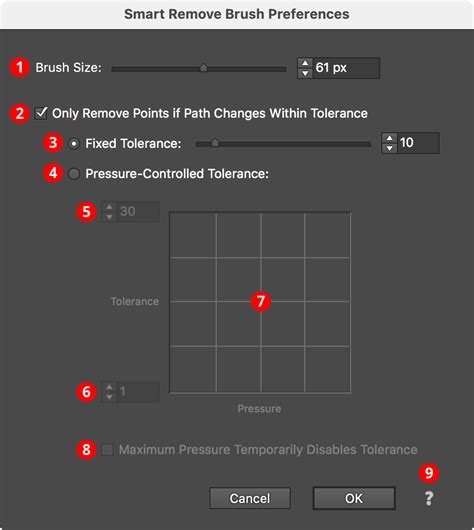 Smart Remove Brush Preferences

1 Brush Size: 61 px

2 Only Remove Points if Path Changes Within Tolerance

3 Fixed Tolerance: 10

4 Pressure-Controlled Tolerance:

5 30

Tolerance

7

6 1

Pressure

8 Maximum Pressure Temporarily Disables Tolerance

9

Cancel OK ?