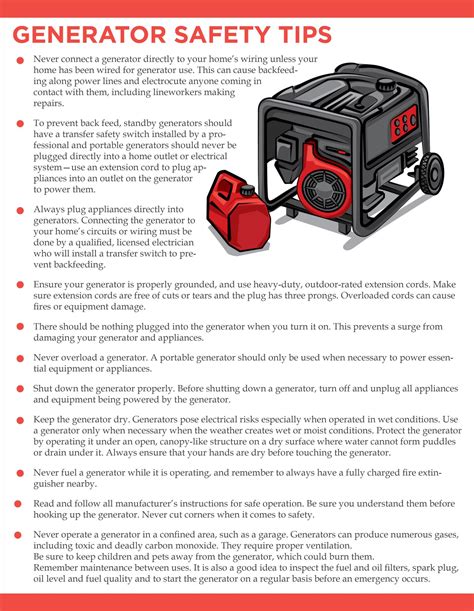 GENERATOR SAFETY TIPS

Never connect a generator directly to your home's wiring unless your home has been wired for generator use. This can cause backfeeding along power lines and electrocute anyone coming in contact with them, including lineworkers making repairs.

To prevent back feed, standby generators should have a transfer safety switch installed by a professional and portable generators should never be plugged directly into a home outlet or electrical system—use an extension cord to plug appliances into an outlet on the generator to power them.

Always plug appliances directly into generators. Connecting the generator to your home's circuits or wiring must be done by a qualified, licensed electrician who will install a transfer switch to prevent backfeeding.

Ensure your generator is properly grounded, and use heavy-duty, outdoor-rated extension cords. Make sure extension cords are free of cuts or tears and the plug has three prongs. Overloaded cords can cause fires or equipment damage.

There should be nothing plugged into the generator when you turn it on. This prevents a surge from damaging your generator and appliances.

Never overload a generator. A portable generator should only be used when necessary to power essential equipment or appliances.

Shut down the generator properly. Before shutting down a generator, turn off and unplug all appliances and equipment being powered by the generator.

Keep the generator dry. Generators pose electrical risks especially when operated in wet conditions. Use a generator only when necessary when the weather creates wet or moist conditions. Protect the generator by operating it under an open, canopy-like structure on a dry surface where water cannot form puddles or drain under it. Always ensure that your hands are dry before touching the generator.

Never fuel a generator while it is operating, and remember to always have a fully charged fire extinguisher nearby.

Read and follow all manufacturer's instructions for safe operation. Be sure you understand them before hooking up the generator. Never cut corners when it comes to safety.

Never operate a generator in a confined area, such as a garage. Generators can produce numerous gases, including toxic and deadly carbon monoxide. They require proper ventilation.
Be sure to keep children and pets away from the generator, which could burn them.
Remember maintenance between uses. It is also a good idea to inspect the fuel and oil filters, spark plug, oil level and fuel quality and to start the generator on a regular basis before an emergency occurs.