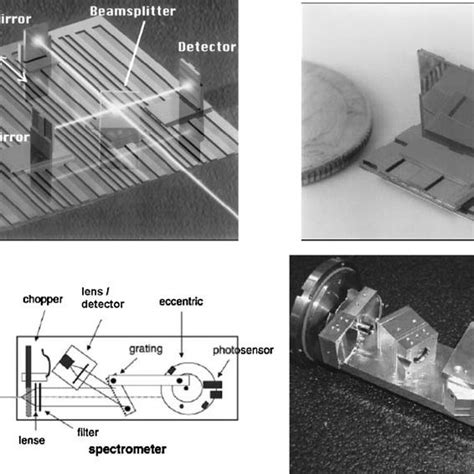 irror

Beamsplitter

Detector

irror

chopper

lens / detector

eccentric

grating

photosensor

lense

filter

spectrometer