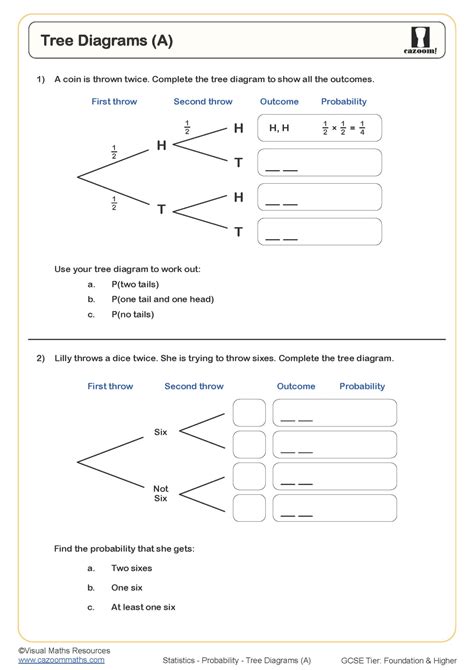 Tree Diagrams (A)

cazoom!

1) A coin is thrown twice. Complete the tree diagram to show all the outcomes.

First throw Second throw Outcome Probability

$\frac{1}{2}$ H $\frac{1}{2}$ H H, H $\frac{1}{2} \times \frac{1}{2} = \frac{1}{4}$

T __ __

$\frac{1}{2}$ T H __ __

T __ __

Use your tree diagram to work out:

a. P(two tails)

b. P(one tail and one head)

c. P(no tails)

2) Lilly throws a dice twice. She is trying to throw sixes. Complete the tree diagram.

First throw Second throw Outcome Probability

Six __ __

__ __

Not Six __ __

__ __

Find the probability that she gets:

a. Two sixes

b. One six

c. At least one six

©Visual Maths Resources
www.cazoommaths.com

Statistics - Probability - Tree Diagrams (A)

GCSE Tier: Foundation & Higher