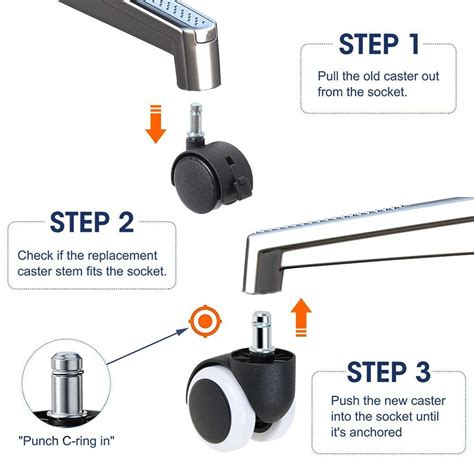 STEP 1
Pull the old caster out from the socket.

STEP 2
Check if the replacement caster stem fits the socket.

"Punch C-ring in"

STEP 3
Push the new caster into the socket until it's anchored