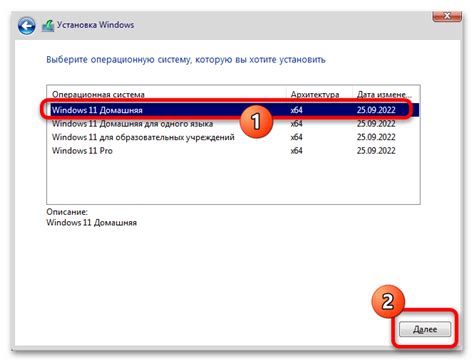 Установка Windows

Выберите операционную систему, которую вы хотите установить

| Операционная система | Архитектура | Дата измене... |
|---|---|---|
| Windows 11 Домашняя | x64 | 25.09.2022 |
| Windows 11 Домашняя для одного языка | x64 | 25.09.2022 |
| Windows 11 для образовательных учреждений | x64 | 25.09.2022 |
| Windows 11 Pro | x64 | 25.09.2022 |

1

Описание:
Windows 11 Домашняя

2

Далее