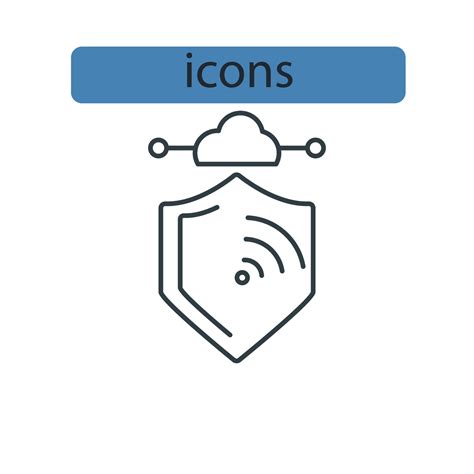 icons