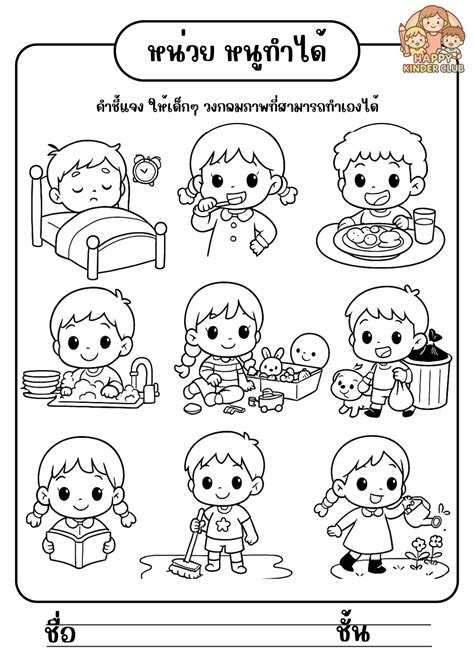 หน่วย หนูทำได้

HAPPY KINDER CLUB

คำชี้แจง ให้เด็กๆ วงกลมภาพที่สามารถทำเองได้

ชื่อ

ชั้น