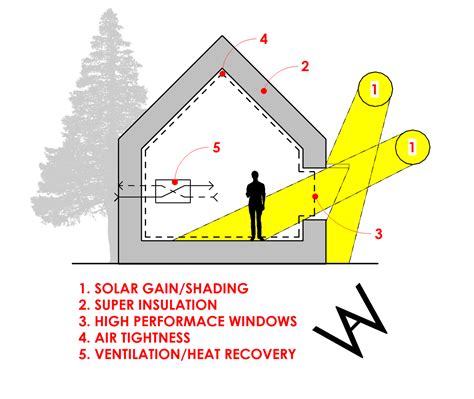 4
2
1
1
5
3

1. SOLAR GAIN/SHADING
2. SUPER INSULATION
3. HIGH PERFORMACE WINDOWS
4. AIR TIGHTNESS
5. VENTILATION/HEAT RECOVERY

W