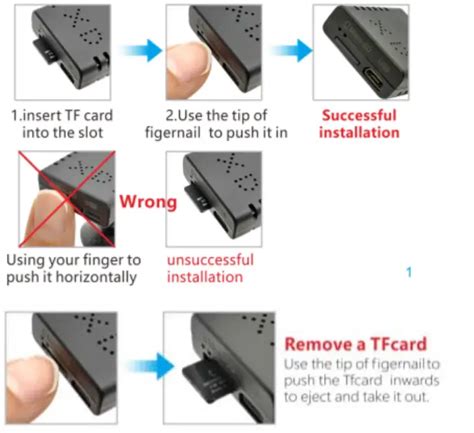 1.insert TF card into the slot

2.Use the tip of figernail to push it in

Successful installation

Wrong

Using your finger to push it horizontally

unsuccessful installation

1

Remove a TFcard

Use the tip of figernail to push the Tfcard inwards to eject and take it out.