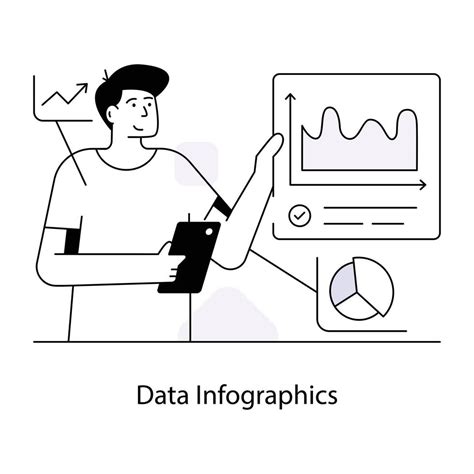 Data Infographics