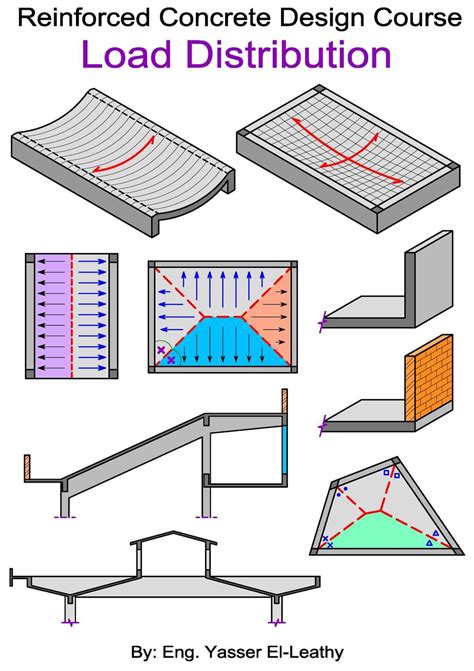 Reinforced Concrete Design Course
Load Distribution

By: Eng. Yasser El-Leathy