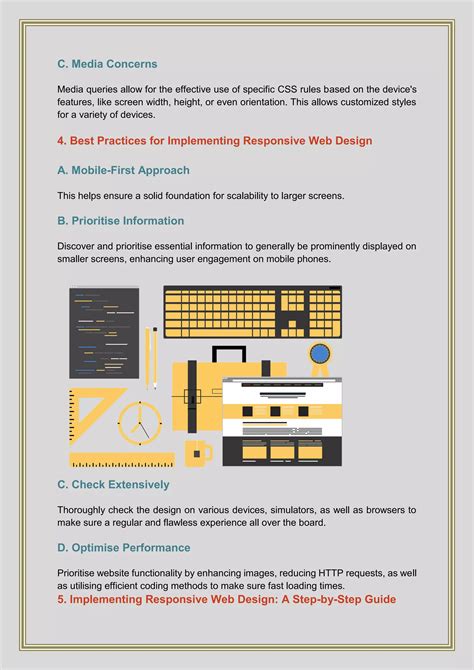 C. Media Concerns

Media queries allow for the effective use of specific CSS rules based on the device's features, like screen width, height, or even orientation. This allows customized styles for a variety of devices.

4. Best Practices for Implementing Responsive Web Design

A. Mobile-First Approach

This helps ensure a solid foundation for scalability to larger screens.

B. Prioritise Information

Discover and prioritise essential information to generally be prominently displayed on smaller screens, enhancing user engagement on mobile phones.

C. Check Extensively

Thoroughly check the design on various devices, simulators, as well as browsers to make sure a regular and flawless experience all over the board.

D. Optimise Performance

Prioritise website functionality by enhancing images, reducing HTTP requests, as well as utilising efficient coding methods to make sure fast loading times.

5. Implementing Responsive Web Design: A Step-by-Step Guide