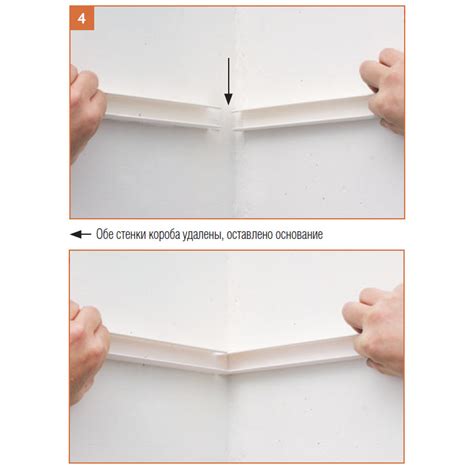 4

Обе стенки короба удалены, оставлено основание