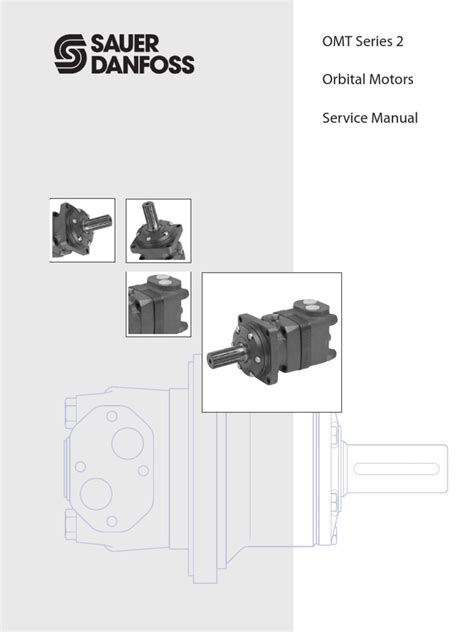 SAUER
DANFOSS

OMT Series 2

Orbital Motors

Service Manual