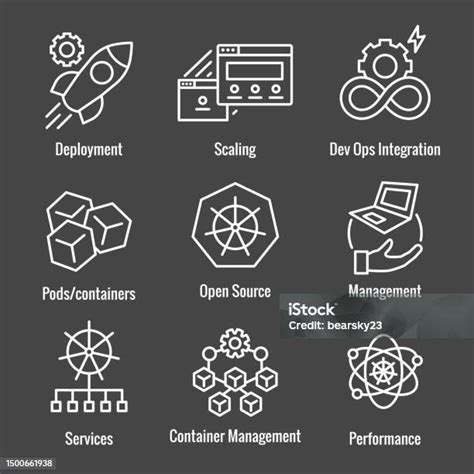 Deployment
Scaling
Dev Ops Integration

Pods/containers
Open Source
Management

iStock
Credit: bearsky23

Services
Container Management
Performance

1500661938