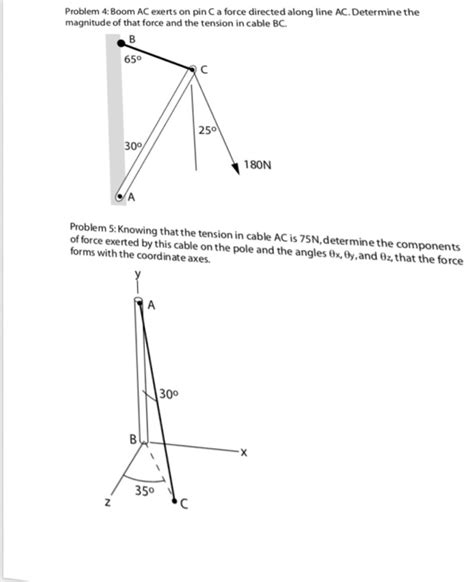 Problem 4: Boom AC exerts on pin C a force directed along line AC. Determine the magnitude of that force and the tension in cable BC.

B
65°
C
25°
30°
180N
A

Problem 5: Knowing that the tension in cable AC is 75N, determine the components of force exerted by this cable on the pole and the angles $\theta_x$, $\theta_y$, and $\theta_z$, that the force forms with the coordinate axes.

y
A
30°
B
x
35°
z
C