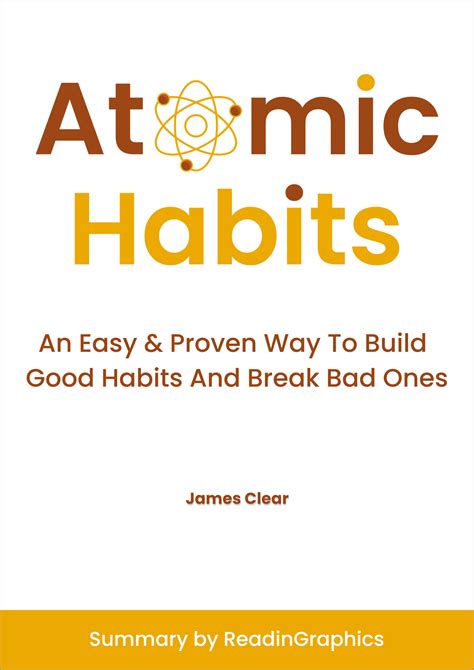 Atomic Habits

An Easy & Proven Way To Build Good Habits And Break Bad Ones

James Clear

Summary by ReadinGraphics