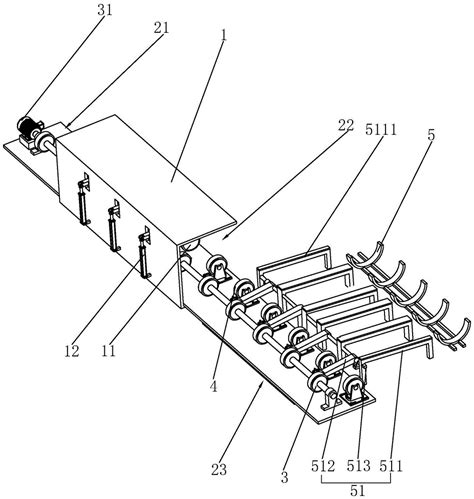 31
21
1
22
5111
5
12
11
4
23
3
512
513
511
51