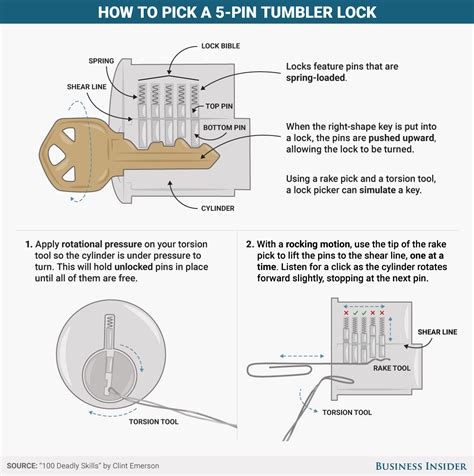 HOW TO PICK A 5-PIN TUMBLER LOCK

LOCK BIBLE

SPRING

SHEAR LINE

TOP PIN

BOTTOM PIN

CYLINDER

Locks feature pins that are spring-loaded.

When the right-shape key is put into a lock, the pins are pushed upward, allowing the lock to be turned.

Using a rake pick and a torsion tool, a lock picker can simulate a key.

1. Apply rotational pressure on your torsion tool so the cylinder is under pressure to turn. This will hold unlocked pins in place until all of them are free.

TORSION TOOL

2. With a rocking motion, use the tip of the rake pick to lift the pins to the shear line, one at a time. Listen for a click as the cylinder rotates forward slightly, stopping at the next pin.

SHEAR LINE

RAKE TOOL

TORSION TOOL

SOURCE: "100 Deadly Skills" by Clint Emerson

BUSINESS INSIDER