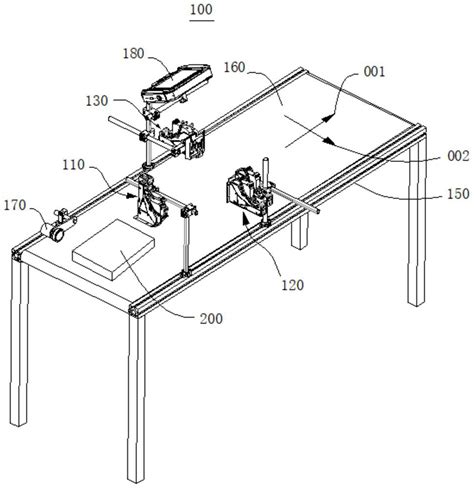 100

180

160

001

130

002

110

150

170

120

200