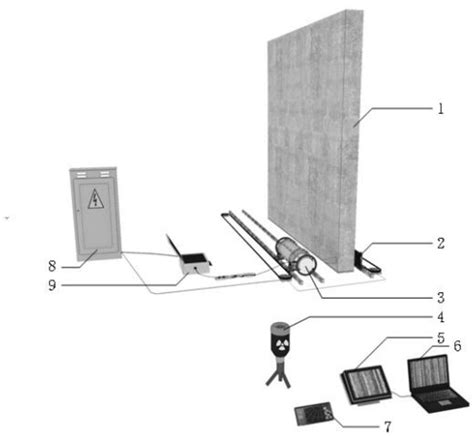 1
2
8
9
3
4
5
6
7