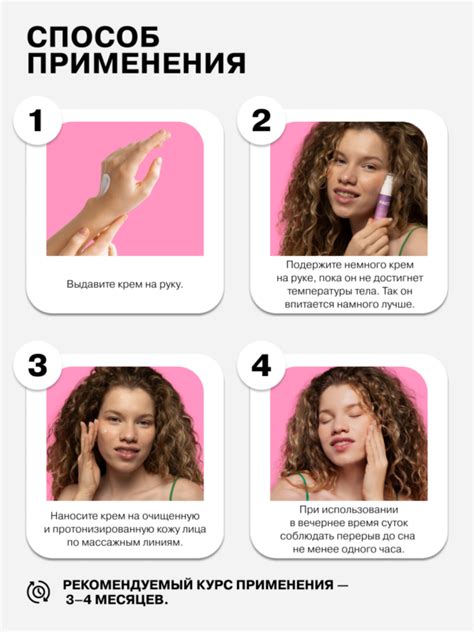 СПОСОБ ПРИМЕНЕНИЯ

1

Выдавите крем на руку.

2

Подержите немного крем на руке, пока он не достигнет температуры тела. Так он впитается намного лучше.

3

Наносите крем на очищенную и протонизированную кожу лица по массажным линиям.

4

При использовании в вечернее время суток соблюдать перерыв до сна не менее одного часа.

РЕКОМЕНДУЕМЫЙ КУРС ПРИМЕНЕНИЯ — 3–4 МЕСЯЦЕВ.