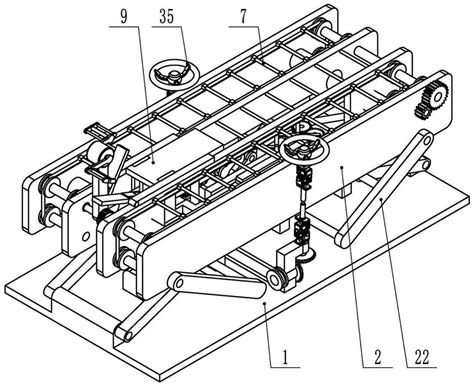 9
35
7
1
2
22