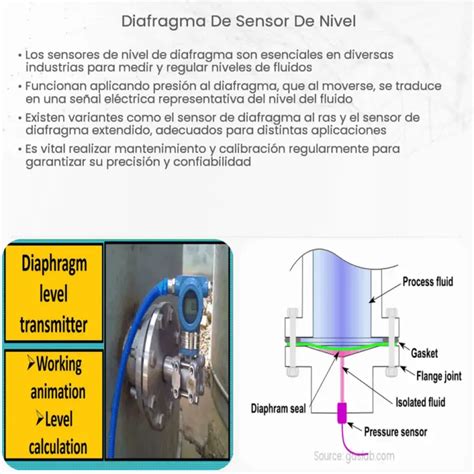 Diafragma De Sensor De Nivel

• Los sensores de nivel de diafragma son esenciales en diversas industrias para medir y regular niveles de fluidos

• Funcionan aplicando presión al diafragma, que al moverse, se traduce en una señal eléctrica representativa del nivel del fluido

• Existen variantes como el sensor de diafragma al ras y el sensor de diafragma extendido, adecuados para distintas aplicaciones

• Es vital realizar mantenimiento y calibración regularmente para garantizar su precisión y confiabilidad

Diaphragm level transmitter

➢Working animation
➢Level calculation

Process fluid
Gasket
Flange joint
Isolated fluid
Diaphram seal
Pressure sensor
Source: guslab.com