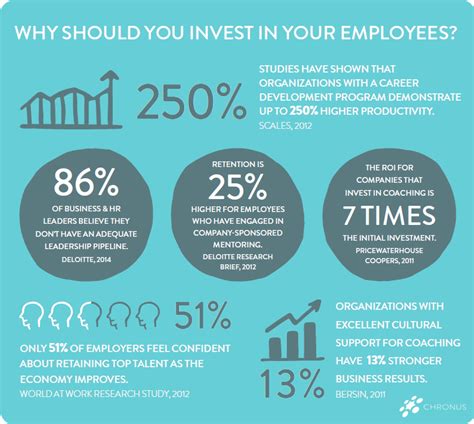 WHY SHOULD YOU INVEST IN YOUR EMPLOYEES?

250%

STUDIES HAVE SHOWN THAT ORGANIZATIONS WITH A CAREER DEVELOPMENT PROGRAM DEMONSTRATE UP TO 250% HIGHER PRODUCTIVITY.
SCALES, 2012

86%
OF BUSINESS & HR LEADERS BELIEVE THEY DON'T HAVE AN ADEQUATE LEADERSHIP PIPELINE.
DELOITTE, 2014

RETENTION IS
25%
HIGHER FOR EMPLOYEES WHO HAVE ENGAGED IN COMPANY-SPONSORED MENTORING.
DELOITTE RESEARCH BRIEF, 2012

THE ROI FOR COMPANIES THAT INVEST IN COACHING IS
7 TIMES
THE INITIAL INVESTMENT.
PRICEWATERHOUSE COOPERS, 2011

51%
ONLY 51% OF EMPLOYERS FEEL CONFIDENT ABOUT RETAINING TOP TALENT AS THE ECONOMY IMPROVES.
WORLD AT WORK RESEARCH STUDY, 2012

13%
ORGANIZATIONS WITH EXCELLENT CULTURAL SUPPORT FOR COACHING HAVE 13% STRONGER BUSINESS RESULTS.
BERSIN, 2011

CHRONUS