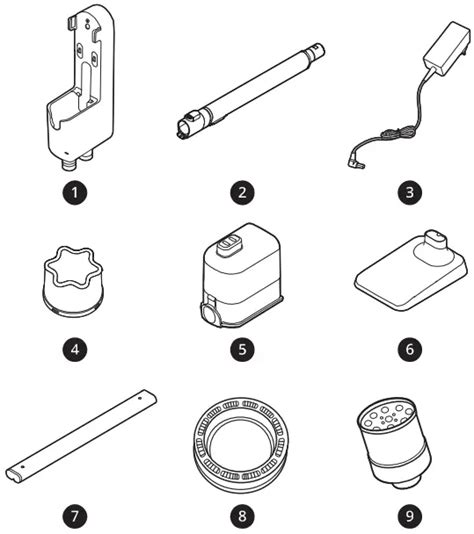 1
2
3
4
5
6
7
8
9