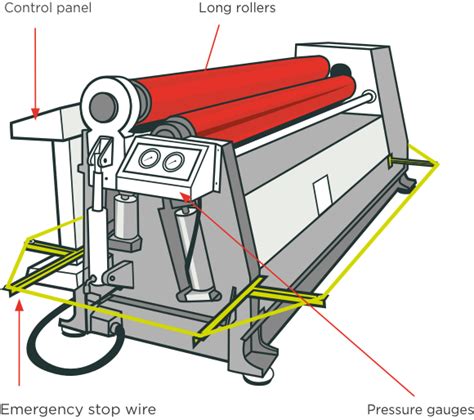 Control panel

Long rollers

Emergency stop wire

Pressure gauges