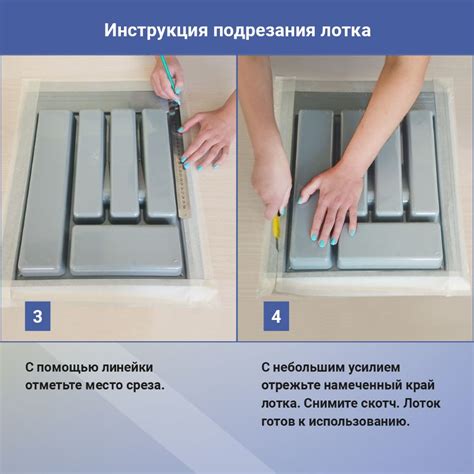 Инструкция подрезания лотка

3

4

С помощью линейки отметьте место среза.

С небольшим усилием отрежьте намеченный край лотка. Снимите скотч. Лоток готов к использованию.