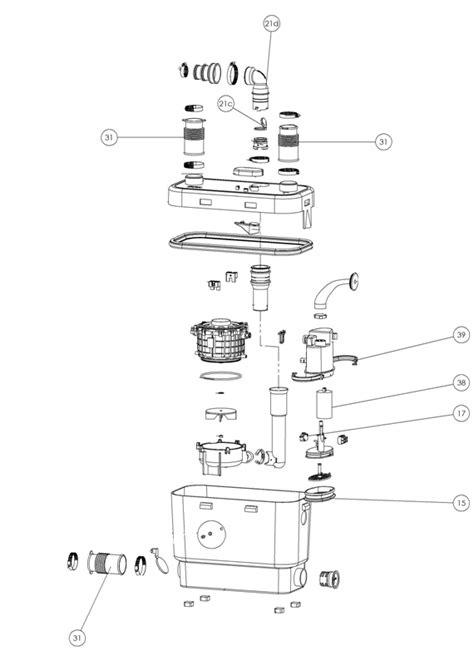 21d
21c
31
31
39
38
17
15
31