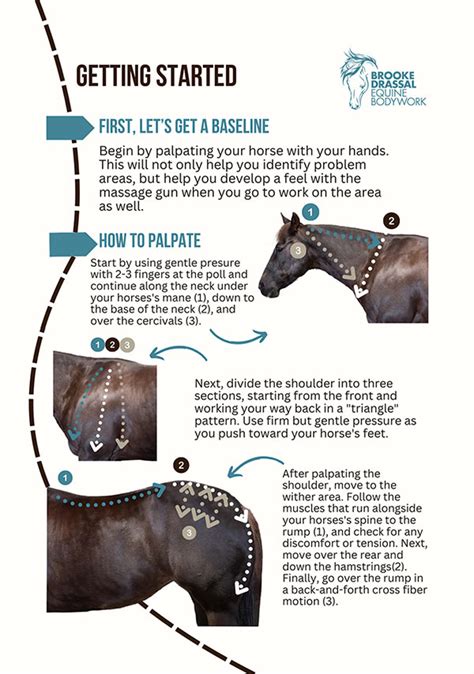 GETTING STARTED

BROOKE DRASSAL EQUINE BODYWORK

FIRST, LET'S GET A BASELINE

Begin by palpating your horse with your hands. This will not only help you identify problem areas, but help you develop a feel with the massage gun when you go to work on the area as well.

HOW TO PALPATE

Start by using gentle presure with 2-3 fingers at the poll and continue along the neck under your horses's mane (1), down to the base of the neck (2), and over the cercivals (3).

1

2

3

1 2 3

Next, divide the shoulder into three sections, starting from the front and working your way back in a "triangle" pattern. Use firm but gentle pressure as you push toward your horse's feet.

1

2

3

After palpating the shoulder, move to the wither area. Follow the muscles that run alongside your horses's spine to the rump (1), and check for any discomfort or tension. Next, move over the rear and down the hamstrings(2). Finally, go over the rump in a back-and-forth cross fiber motion (3).