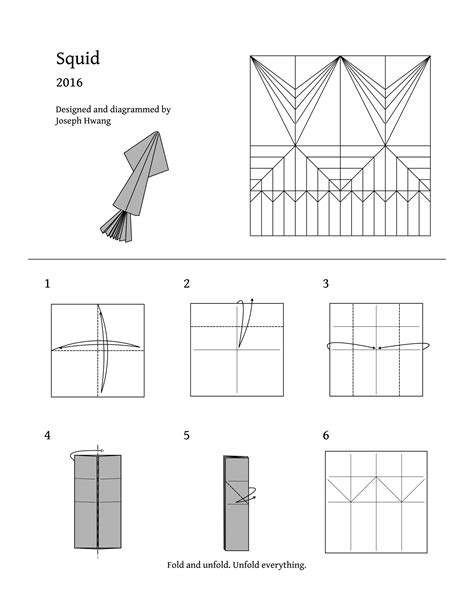 Squid

2016

Designed and diagrammed by Joseph Hwang

1

2

3

4

5

6

Fold and unfold. Unfold everything.