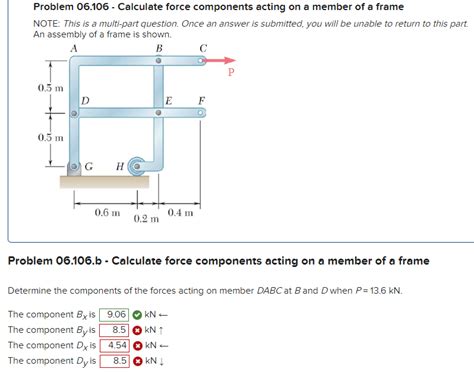 Problem 06.106 - Calculate force components acting on a member of a frame

NOTE: This is a multi-part question. Once an answer is submitted, you will be unable to return to this part.
An assembly of a frame is shown.

A
B
C
P
0.5 m
D
E
F
0.5 m
G
H
0.6 m
0.2 m
0.4 m

Problem 06.106.b - Calculate force components acting on a member of a frame

Determine the components of the forces acting on member DABC at B and D when P = 13.6 kN.

The component $B_x$ is 9.06 kN ←
The component $B_y$ is 8.5 kN ↑
The component $D_x$ is 4.54 kN ←
The component $D_y$ is 8.5 kN ↓