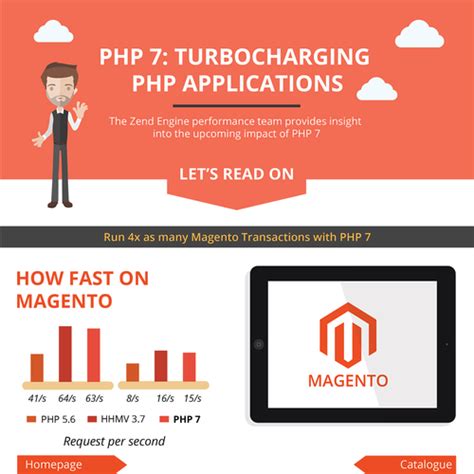 PHP 7: TURBOCHARGING PHP APPLICATIONS

The Zend Engine performance team provides insight into the upcoming impact of PHP 7

LET'S READ ON

Run 4x as many Magento Transactions with PHP 7

HOW FAST ON MAGENTO

41/s 64/s 63/s 8/s 16/s 15/s

PHP 5.6 HHMV 3.7 PHP 7

Request per second

MAGENTO

Homepage

Catalogue