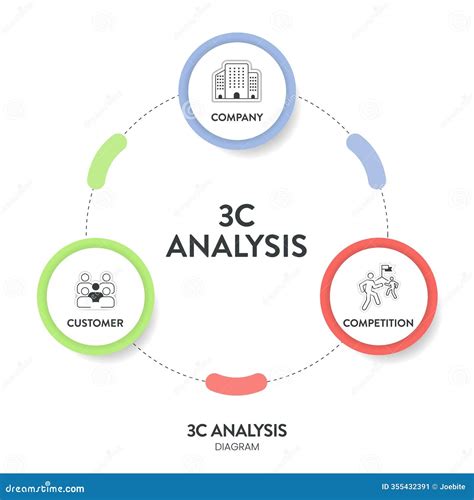 COMPANY

3C
ANALYSIS

CUSTOMER

COMPETITION

3C ANALYSIS
DIAGRAM

dreamstime.com

ID 355432391 © Joebite