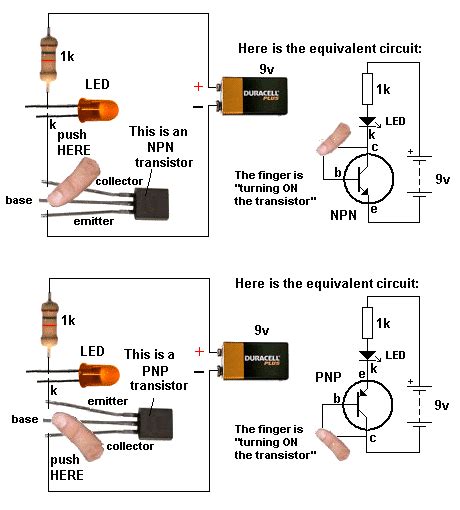 1k

LED

k

push HERE

This is an NPN transistor

collector

base

emitter

+

−

9v

DURACELL PLUS

Here is the equivalent circuit:

1k

LED

k

c

b

e

The finger is "turning ON the transistor"

NPN

+

9v

1k

LED

k

This is a PNP transistor

emitter

base

collector

push HERE

+

−

9v

DURACELL PLUS

Here is the equivalent circuit:

1k

LED

k

e

PNP

b

c

The finger is "turning ON the transistor"

+

9v