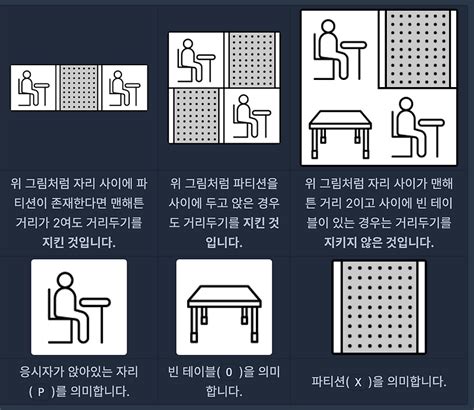 위 그림처럼 자리 사이에 파티션이 존재한다면 맨해튼 거리가 2여도 거리두기를 지킨 것입니다.

위 그림처럼 파티션을 사이에 두고 앉은 경우도 거리두기를 지킨 것입니다.

위 그림처럼 자리 사이가 맨해튼 거리 2이고 사이에 빈 테이블이 있는 경우는 거리두기를 지키지 않은 것입니다.

응시자가 앉아있는 자리( P )를 의미합니다.

빈 테이블( O )을 의미합니다.

파티션( X )을 의미합니다.