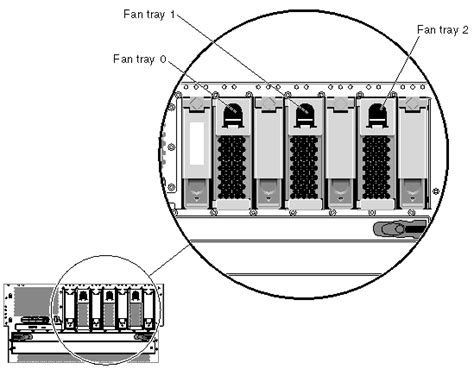 Fan tray 1

Fan tray 2

Fan tray 0