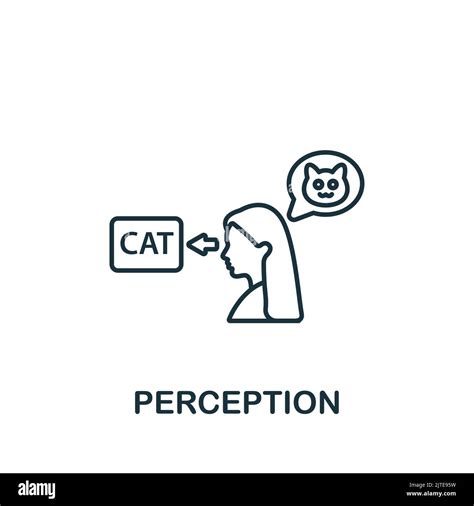 CAT

PERCEPTION

alamy

Image ID: 2JTE95W
www.alamy.com