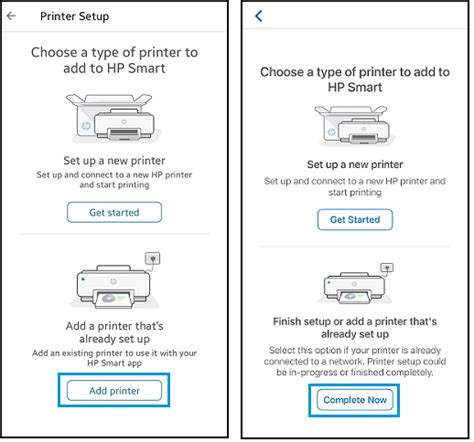 Printer Setup

Choose a type of printer to add to HP Smart

Set up a new printer

Set up and connect to a new HP printer and start printing

Get started

Add a printer that's already set up

Add an existing printer to use it with your HP Smart app

Add printer

Choose a type of printer to add to HP Smart

Set up a new printer

Set up and connect to a new HP printer and start printing

Get Started

Finish setup or add a printer that's already set up

Select this option if your printer is already connected to a network. Printer setup could be in-progress or finished completely.

Complete Now