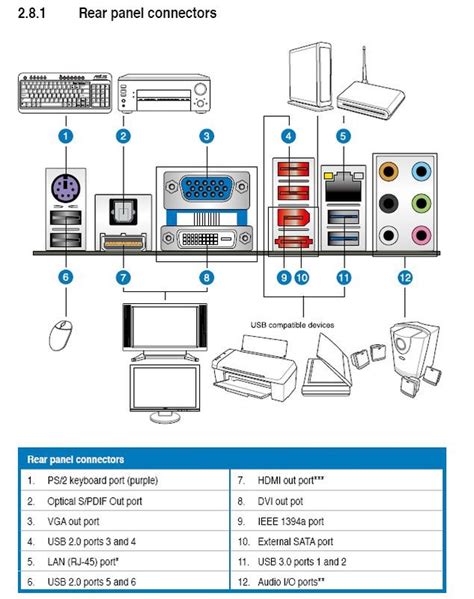 2.8.1 Rear panel connectors

1 2 3 4 5

6 7 8 9 10 11 12

USB compatible devices

| Rear panel connectors | |
|---|---|
| 1. PS/2 keyboard port (purple) | 7. HDMI out port*** |
| 2. Optical S/PDIF Out port | 8. DVI out pot |
| 3. VGA out port | 9. IEEE 1394a port |
| 4. USB 2.0 ports 3 and 4 | 10. External SATA port |
| 5. LAN (RJ-45) port* | 11. USB 3.0 ports 1 and 2 |
| 6. USB 2.0 ports 5 and 6 | 12. Audio I/O ports** |