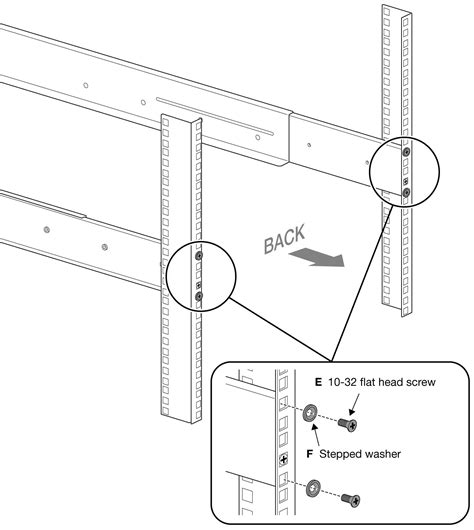 BACK

E 10-32 flat head screw

F Stepped washer