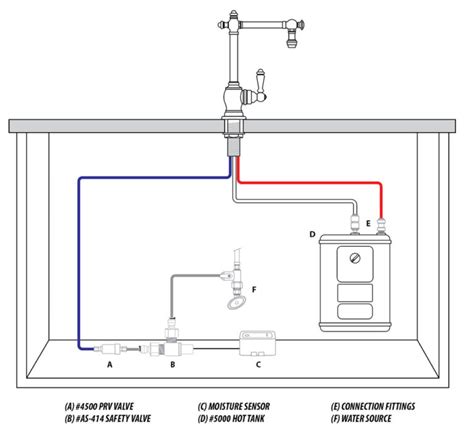 D

E

F

A

B

C

(A) #4500 PRV VALVE
(B) #AS-414 SAFETY VALVE

(C) MOISTURE SENSOR
(D) #5000 HOT TANK

(E) CONNECTION FITTINGS
(F) WATER SOURCE