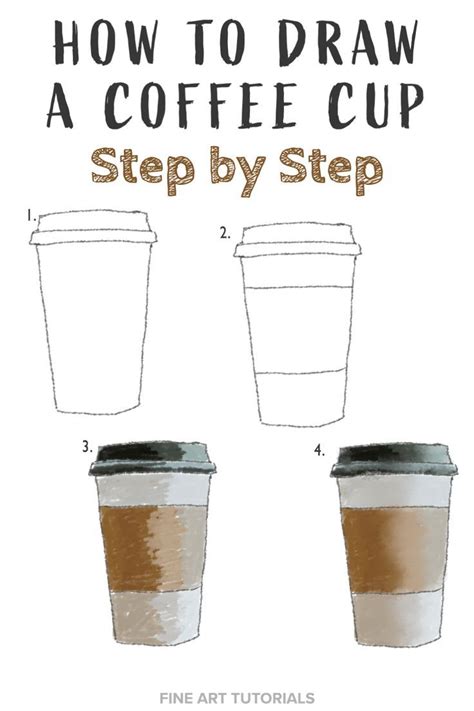 HOW TO DRAW A COFFEE CUP

Step by Step

1.

2.

3.

4.

FINE ART TUTORIALS