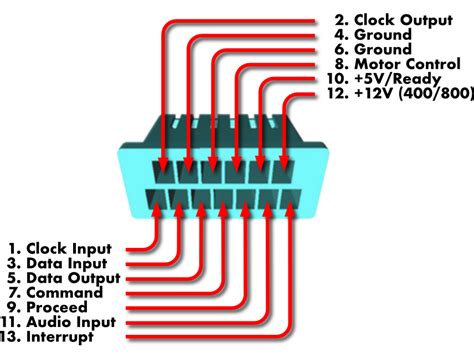 2. Clock Output
4. Ground
6. Ground
8. Motor Control
10. +5V/Ready
12. +12V (400/800)

1. Clock Input
3. Data Input
5. Data Output
7. Command
9. Proceed
11. Audio Input
13. Interrupt